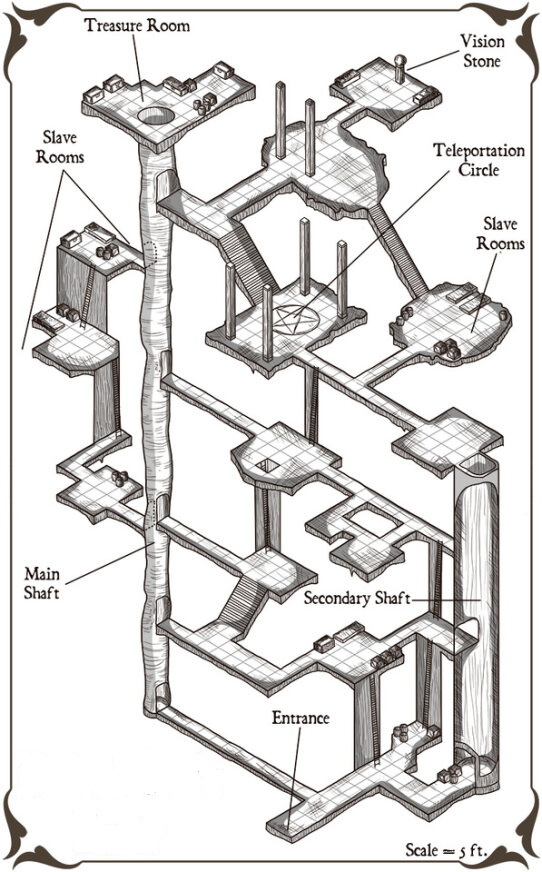 Treasure Room

Vision Stone

Slave Rooms

Teleportation Circle

Slave Rooms

Main Shaft

Secondary Shaft

Entrance

Scale = 5 ft.